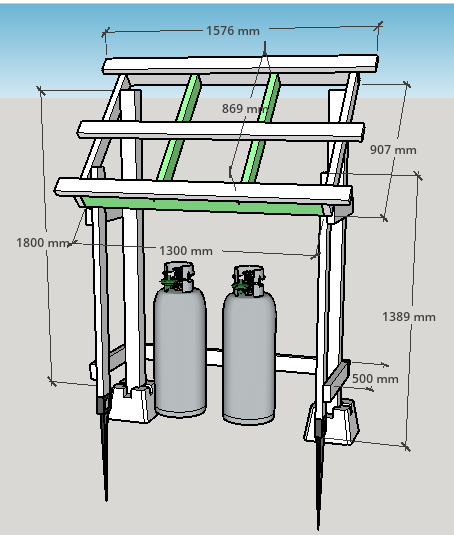 1576 mm

869 mm

907 mm

1800 mm

1300 mm

1389 mm

500 mm